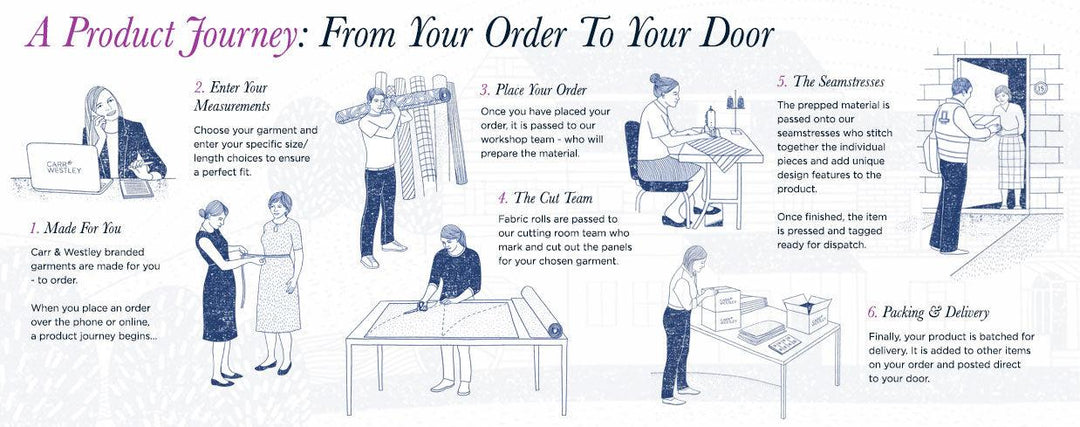 A Product Journey: From Your Order To Your Door

CARR & WESTLEY

1. Made For You

Carr & Westley branded garments are made for you - to order.

When you place an order over the phone or online, a product journey begins...

2. Enter Your Measurements

Choose your garment and enter your specific size/ length choices to ensure a perfect fit.

3. Place Your Order

Once you have placed your order, it is passed to our workshop team - who will prepare the material.

4. The Cut Team

Fabric rolls are passed to our cutting room team who mark and cut out the panels for your chosen garment.

5. The Seamstresses

The prepped material is passed onto our seamstresses who stitch together the individual pieces and add unique design features to the product.

Once finished, the item is pressed and tagged ready for dispatch.

15

6. Packing & Delivery

Finally, your product is batched for delivery. It is added to other items on your order and posted direct to your door.